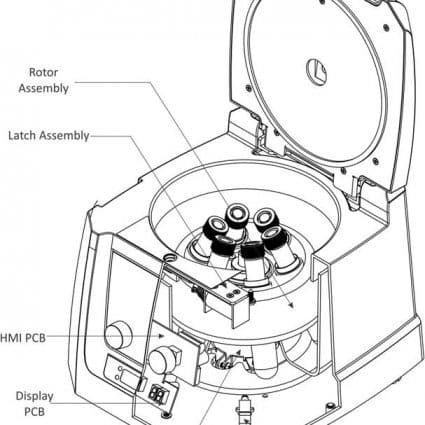 Rotor Assembly

Latch Assembly

HMI PCB

Display PCB